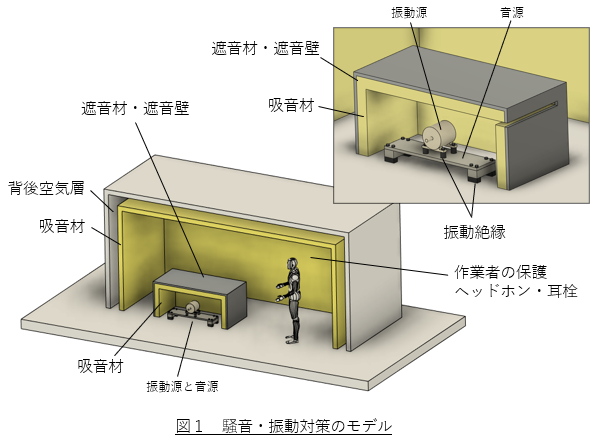 振動源
音源
遮音材・遮音壁
吸音材
遮音材・遮音壁
背後空気層
吸音材
振動絶縁
作業者の保護
ヘッドホン・耳栓
吸音材
振動源と音源

図１　騒音・振動対策のモデル